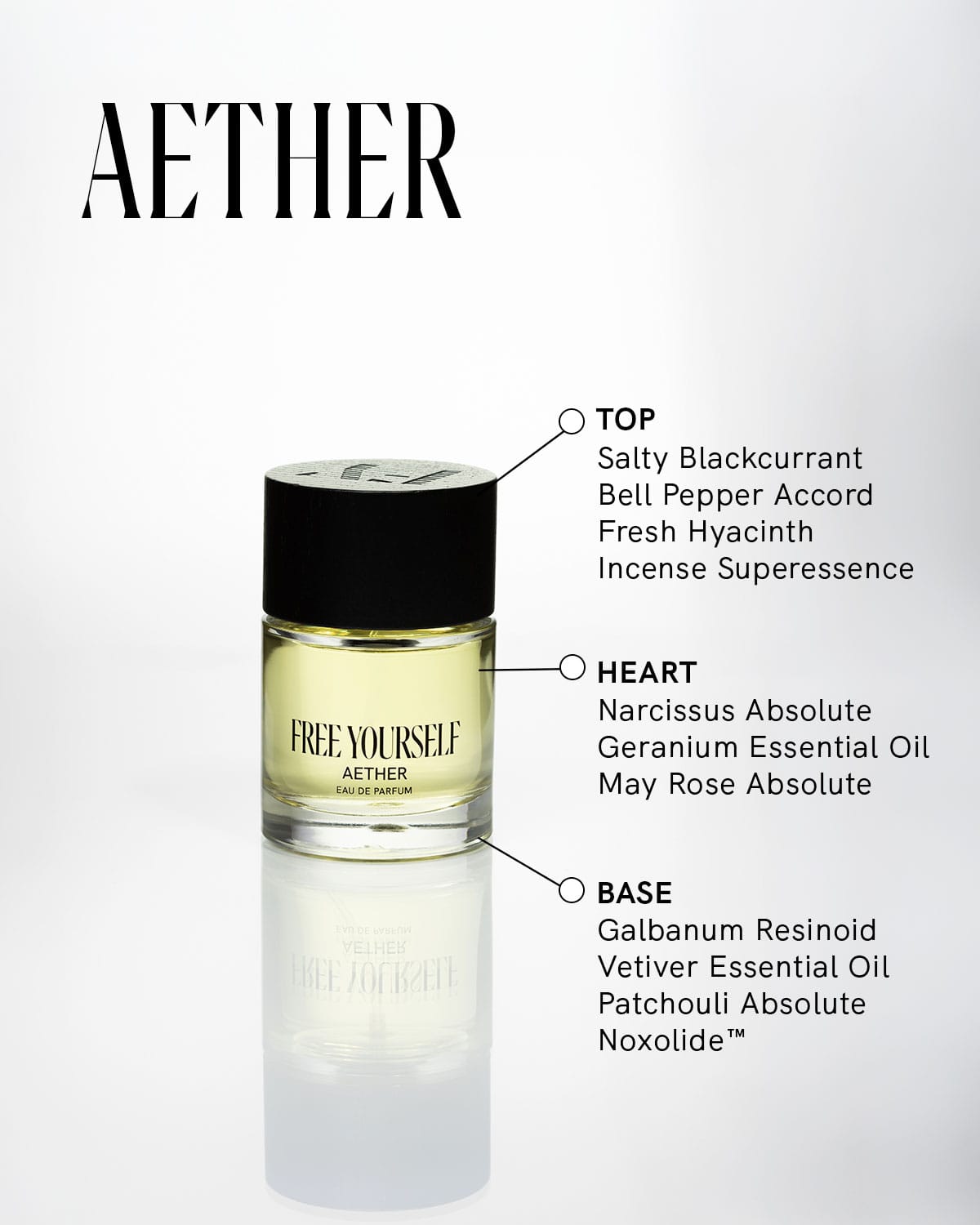 AETHER

FREE YOURSELF
AETHER
EAU DE PARFUM

TOP
Salty Blackcurrant
Bell Pepper Accord
Fresh Hyacinth
Incense Superessence

HEART
Narcissus Absolute
Geranium Essential Oil
May Rose Absolute

BASE
Galbanum Resinoid
Vetiver Essential Oil
Patchouli Absolute
Noxolide™