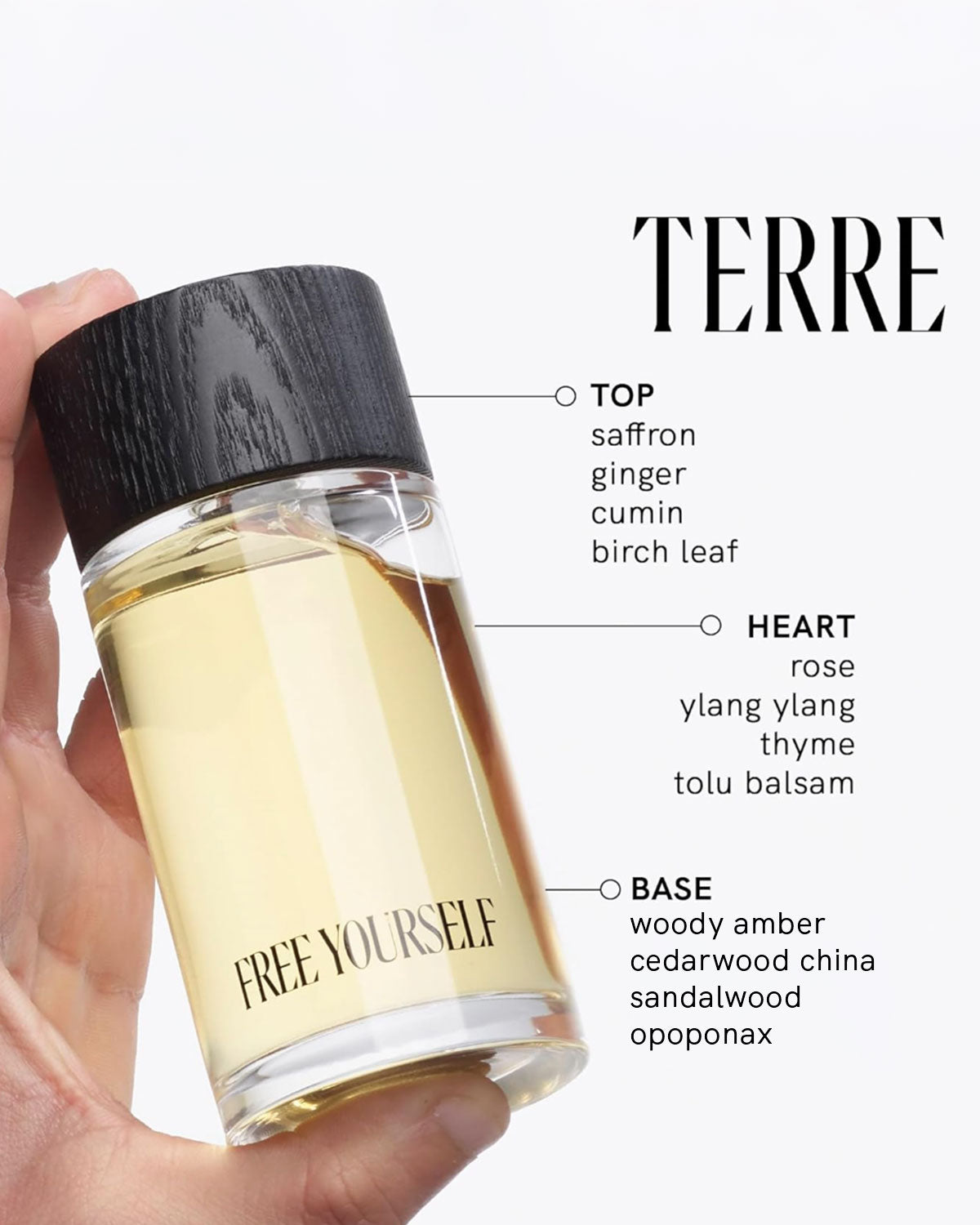 TERRE

TOP
saffron
ginger
cumin
birch leaf

HEART
rose
ylang ylang
thyme
tolu balsam

BASE
woody amber
cedarwood china
sandalwood
opoponax

FREE YOURSELF